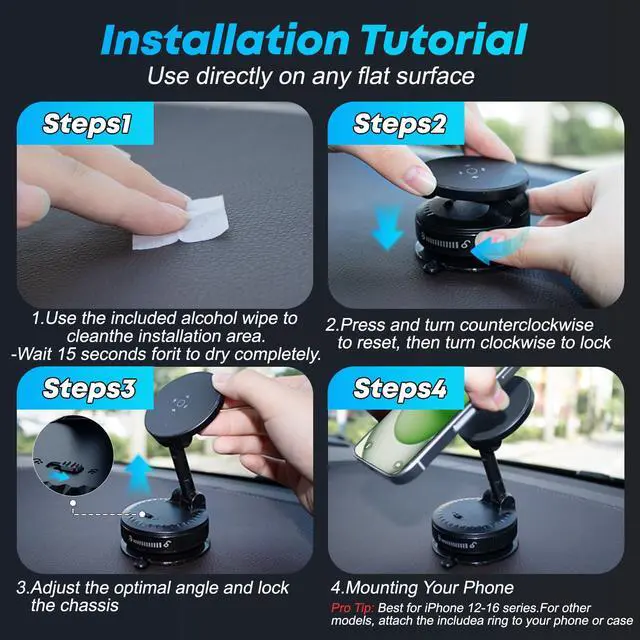 Installation Tutorial
Use directly on any flat surface

Steps1

1.Use the included alcohol wipe to cleanthe installation area.
-Wait 15 seconds forit to dry completely.

Steps2

2.Press and turn counterclockwise to reset, then turn clockwise to lock

Steps3

3.Adjust the optimal angle and lock the chassis

Steps4

4.Mounting Your Phone

Pro Tip: Best for iPhone 12-16 series.For other models, attach the includea ring to your phone or case