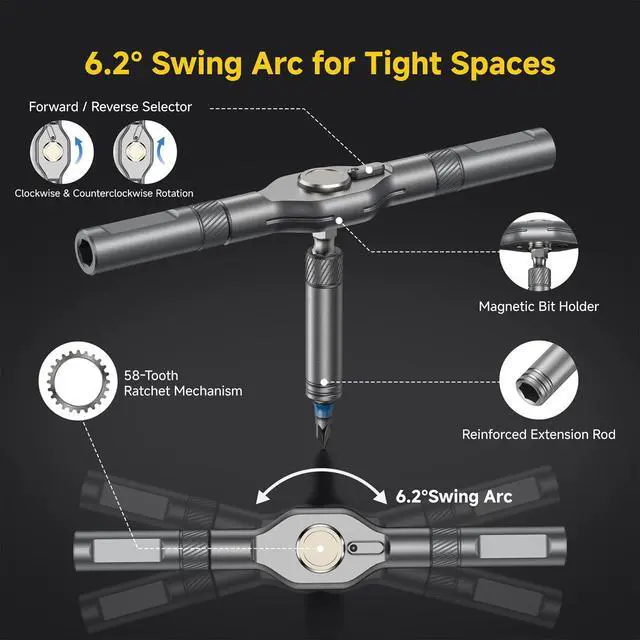 6.2° Swing Arc for Tight Spaces

Forward / Reverse Selector

Clockwise & Counterclockwise Rotation

Magnetic Bit Holder

58-Tooth Ratchet Mechanism

Reinforced Extension Rod

6.2°Swing Arc