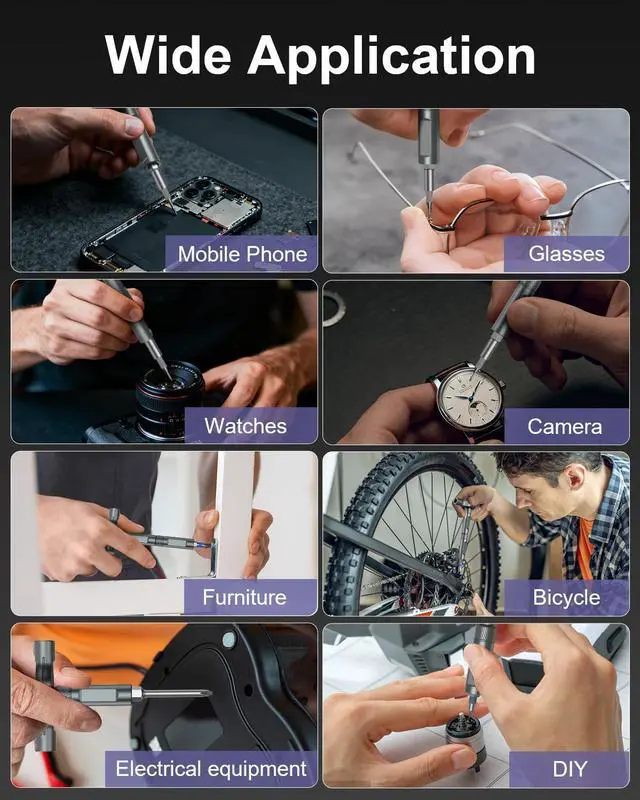 Wide Application

Mobile Phone

Glasses

Watches

Camera

Furniture

Bicycle

Electrical equipment

DIY