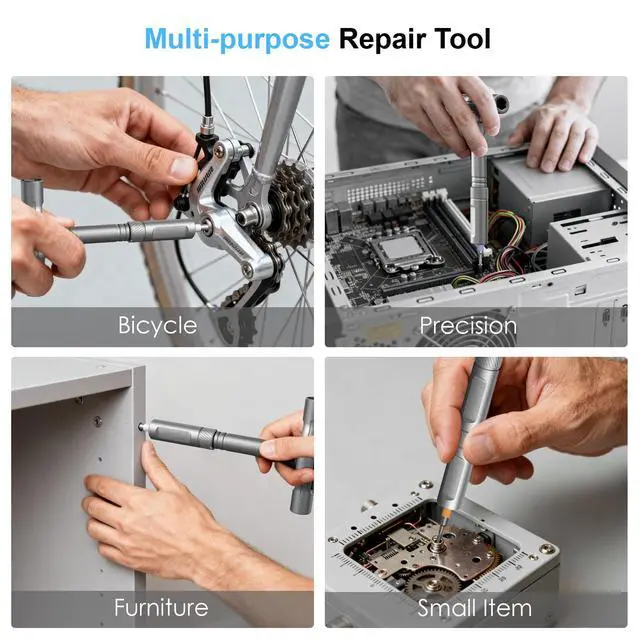 Multi-purpose Repair Tool

Bicycle

Precision

Furniture

Small Item