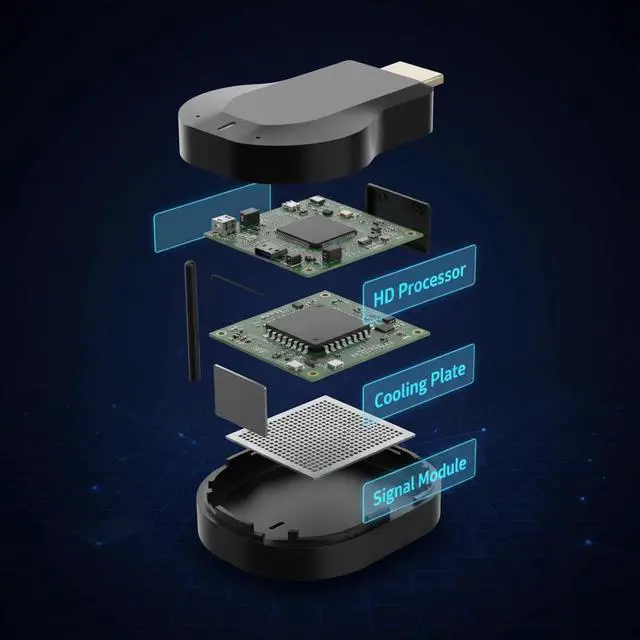 HD Processor

Cooling Plate

Signal Module