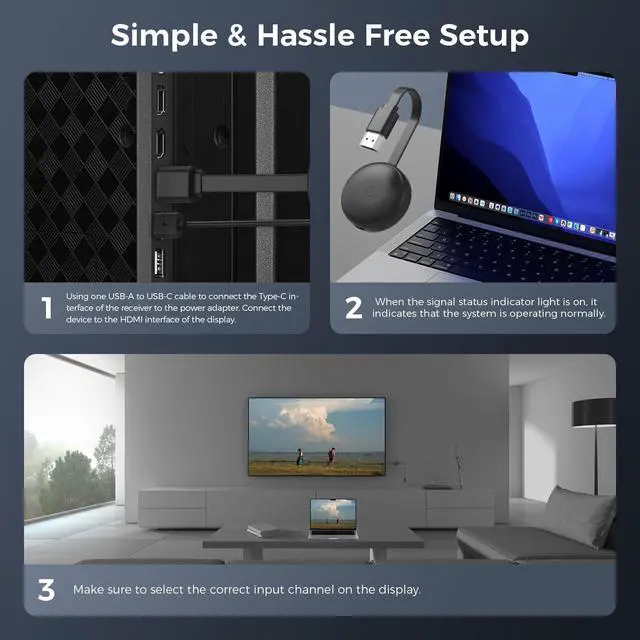 Simple & Hassle Free Setup

1 Using one USB-A to USB-C cable to connect the Type-C interface of the receiver to the power adapter. Connect the device to the HDMI interface of the display.

2 When the signal status indicator light is on, it indicates that the system is operating normally.

3 Make sure to select the correct input channel on the display.