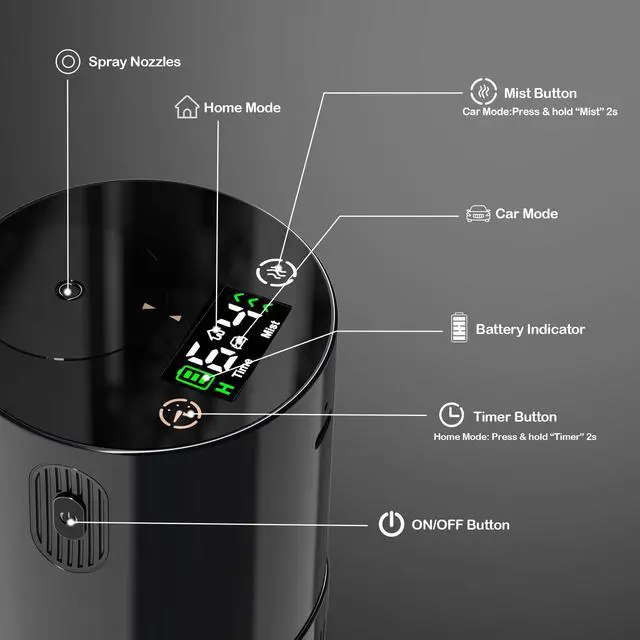 Spray Nozzles

Home Mode

Mist Button
Car Mode:Press & hold "Mist" 2s

Car Mode

Battery Indicator

Timer Button
Home Mode: Press & hold "Timer" 2s

ON/OFF Button

Mist

Time

H