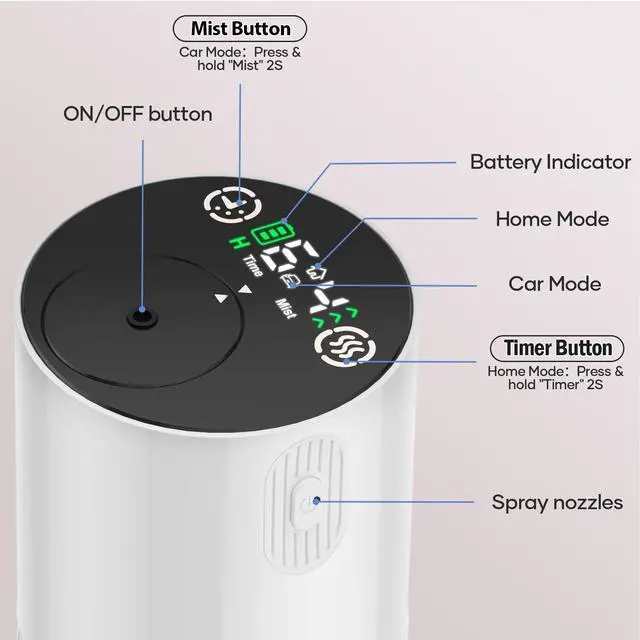 Mist Button
Car Mode: Press & hold "Mist" 2S

ON/OFF button

Battery Indicator

Home Mode

Car Mode

Timer Button
Home Mode: Press & hold "Timer" 2S

Spray nozzles

H
Time
Mist