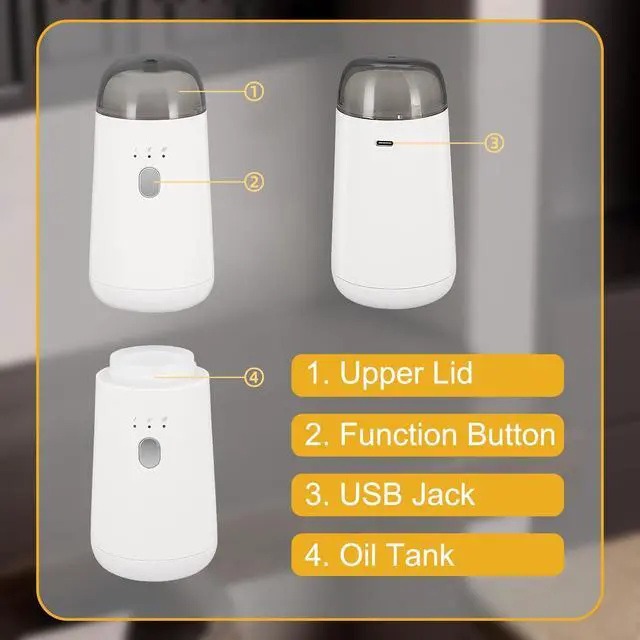 ①
②
③
④
1. Upper Lid
2. Function Button
3. USB Jack
4. Oil Tank