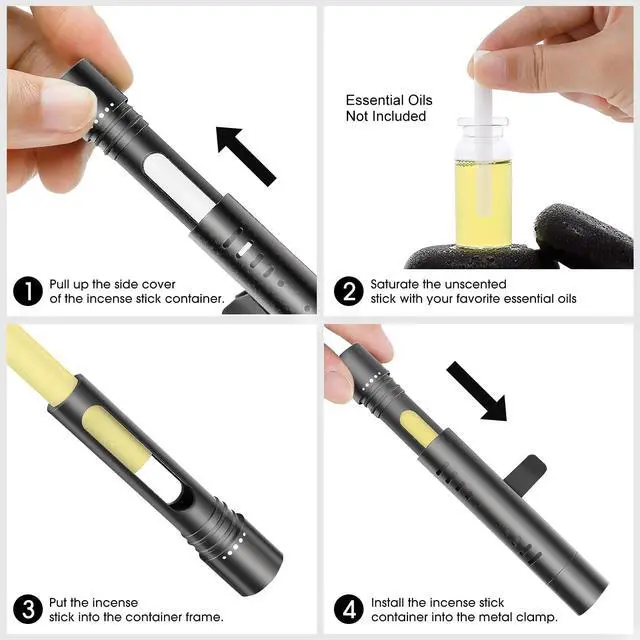 1 Pull up the side cover of the incense stick container.

Essential Oils
Not Included

2 Saturate the unscented stick with your favorite essential oils

3 Put the incense stick into the container frame.

4 Install the incense stick container into the metal clamp.