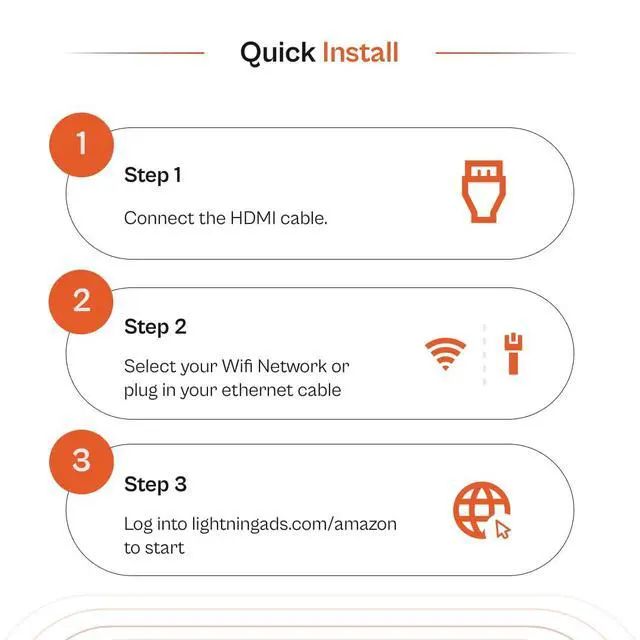 Quick Install

1

Step 1

Connect the HDMI cable.

2

Step 2

Select your Wifi Network or plug in your ethernet cable

3

Step 3

Log into lightningads.com/amazon to start