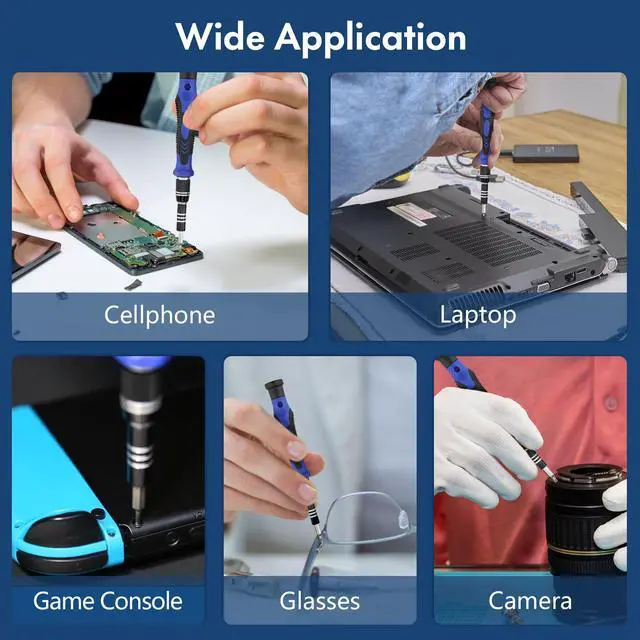 Wide Application

Cellphone

Laptop

Game Console

Glasses

Camera