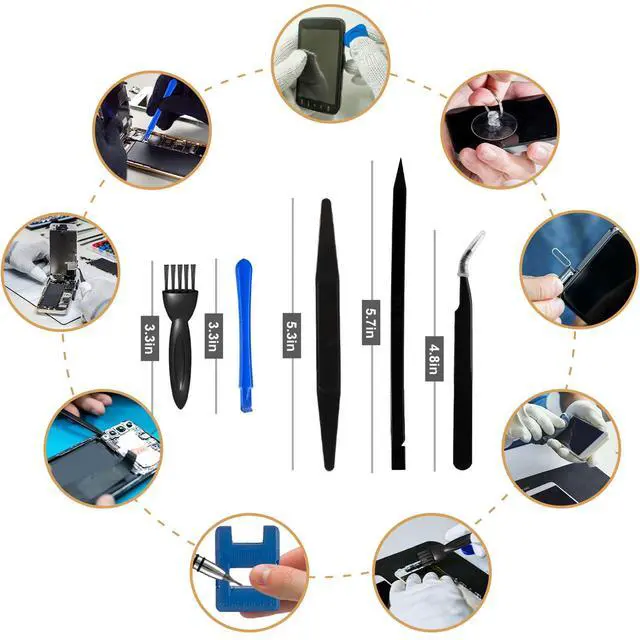 3.3in
3.3in
5.3in
5.7in
4.8in