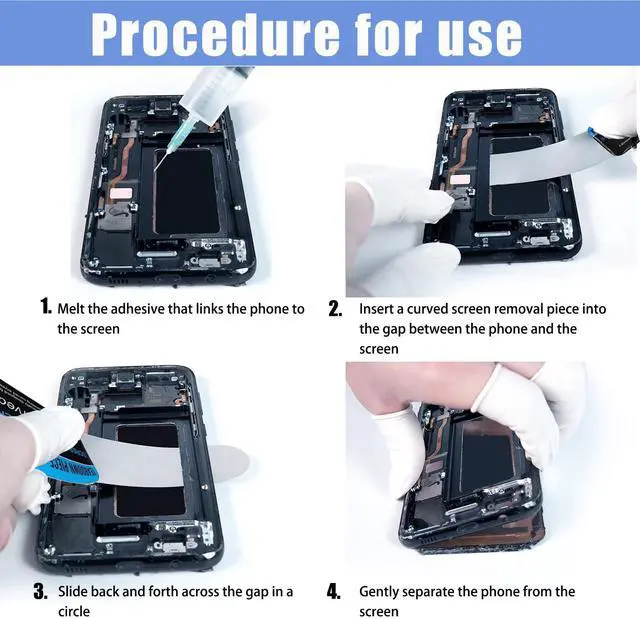 Procedure for use

1. Melt the adhesive that links the phone to the screen

2. Insert a curved screen removal piece into the gap between the phone and the screen

3. Slide back and forth across the gap in a circle

4. Gently separate the phone from the screen