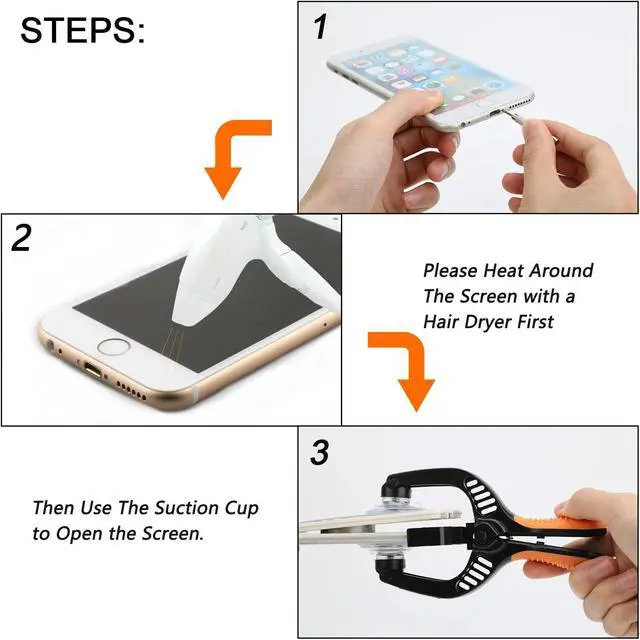 STEPS:

1

2

Please Heat Around The Screen with a Hair Dryer First

3

Then Use The Suction Cup to Open the Screen.