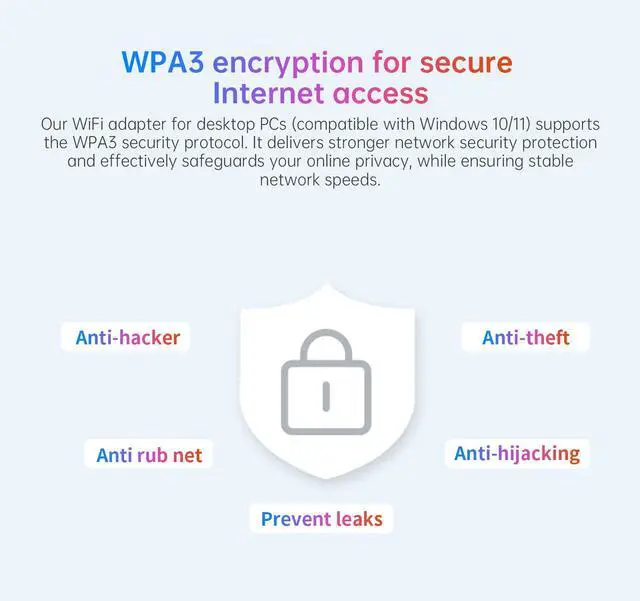 WPA3 encryption for secure
Internet access

Our WiFi adapter for desktop PCs (compatible with Windows 10/11) supports the WPA3 security protocol. It delivers stronger network security protection and effectively safeguards your online privacy, while ensuring stable network speeds.

Anti-hacker

Anti-theft

Anti rub net

Anti-hijacking

Prevent leaks