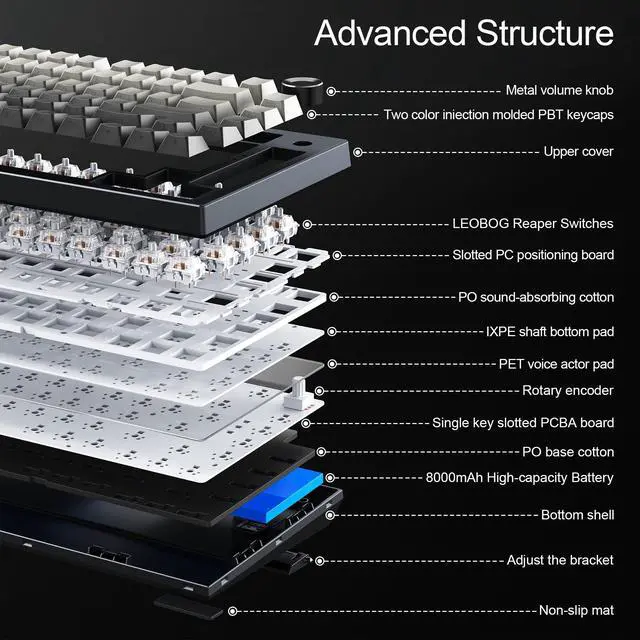 Advanced Structure

Metal volume knob

Two color iniection molded PBT keycaps

Upper cover

LEOBOG Reaper Switches

Slotted PC positioning board

PO sound-absorbing cotton

IXPE shaft bottom pad

PET voice actor pad

Rotary encoder

Single key slotted PCBA board

PO base cotton

8000mAh High-capacity Battery

Bottom shell

Adjust the bracket

Non-slip mat