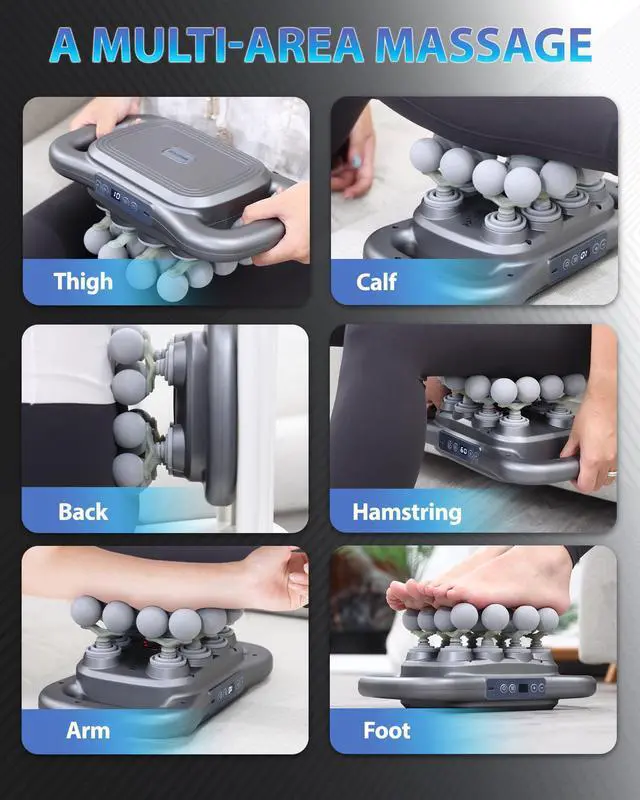 A MULTI-AREA MASSAGE

Thigh

Calf

Back

Hamstring

Arm

Foot