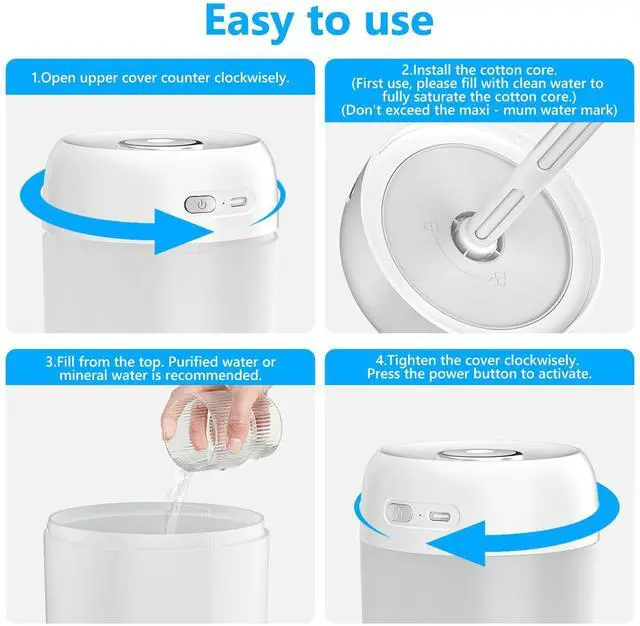 Easy to use

1.Open upper cover counter clockwisely.

2.Install the cotton core.
(First use, please fill with clean water to fully saturate the cotton core.)
(Don't exceed the maxi - mum water mark)

3.Fill from the top. Purified water or mineral water is recommended.

4.Tighten the cover clockwisely.
Press the power button to activate.