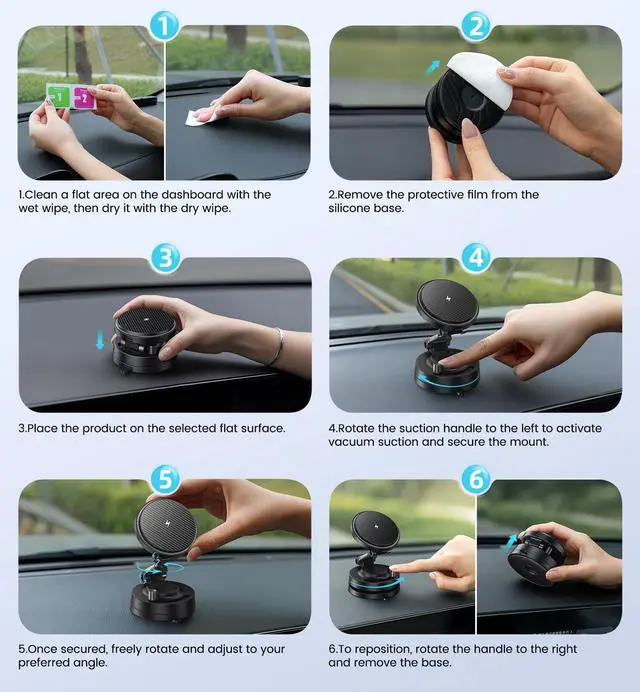 1

1 2

1.Clean a flat area on the dashboard with the wet wipe, then dry it with the dry wipe.

2

2.Remove the protective film from the silicone base.

3

3.Place the product on the selected flat surface.

4

4.Rotate the suction handle to the left to activate vacuum suction and secure the mount.

5

5.Once secured, freely rotate and adjust to your preferred angle.

6

6.To reposition, rotate the handle to the right and remove the base.