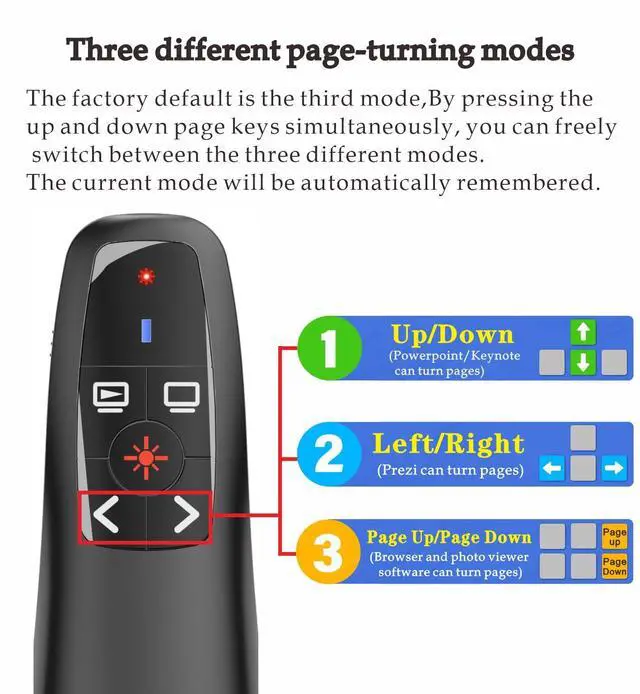 Three different page-turning modes

The factory default is the third mode,By pressing the up and down page keys simultaneously, you can freely switch between the three different modes.
The current mode will be automatically remembered.

1 Up/Down
(Powerpoint/Keynote can turn pages)

2 Left/Right
(Prezi can turn pages)

3 Page Up/Page Down
(Browser and photo viewer software can turn pages)

Page up

Page Down