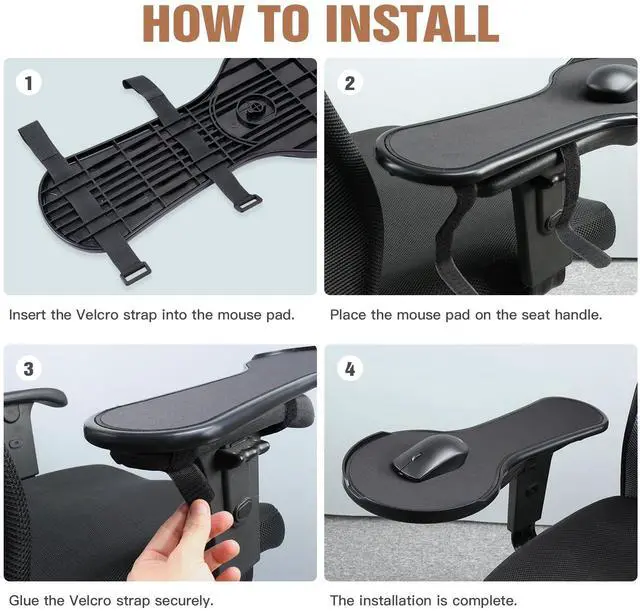 HOW TO INSTALL

1

Insert the Velcro strap into the mouse pad.

2

Place the mouse pad on the seat handle.

3

Glue the Velcro strap securely.

4

The installation is complete.