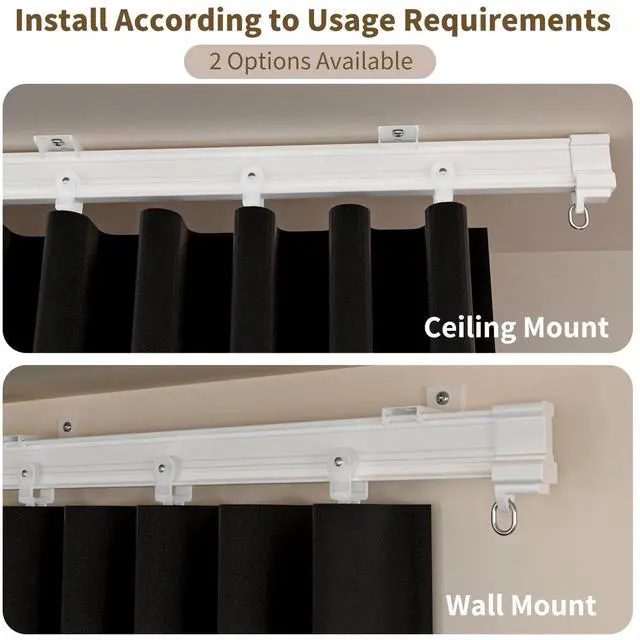 Install According to Usage Requirements

2 Options Available

Ceiling Mount

Wall Mount