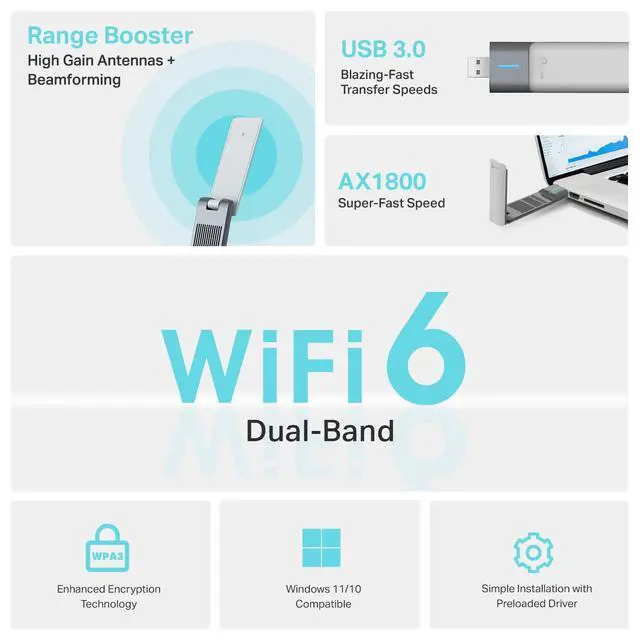 Range Booster
High Gain Antennas + Beamforming

USB 3.0
Blazing-Fast Transfer Speeds

AX1800
Super-Fast Speed

WiFi 6
Dual-Band

WPA3
Enhanced Encryption Technology

Windows 11/10 Compatible

Simple Installation with Preloaded Driver