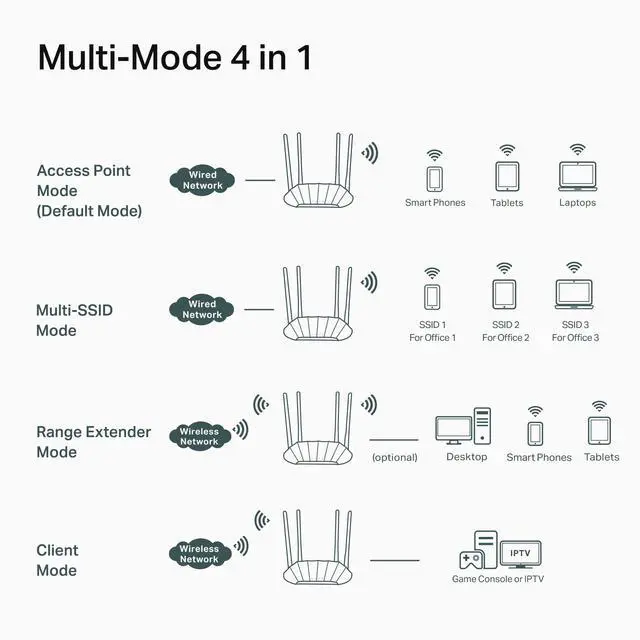 Multi-Mode 4 in 1

Access Point Mode (Default Mode)

Wired Network

Smart Phones

Tablets

Laptops

Multi-SSID Mode

Wired Network

SSID 1 For Office 1

SSID 2 For Office 2

SSID 3 For Office 3

Range Extender Mode

Wireless Network

(optional)

Desktop

Smart Phones

Tablets

Client Mode

Wireless Network

IPTV

Game Console or IPTV