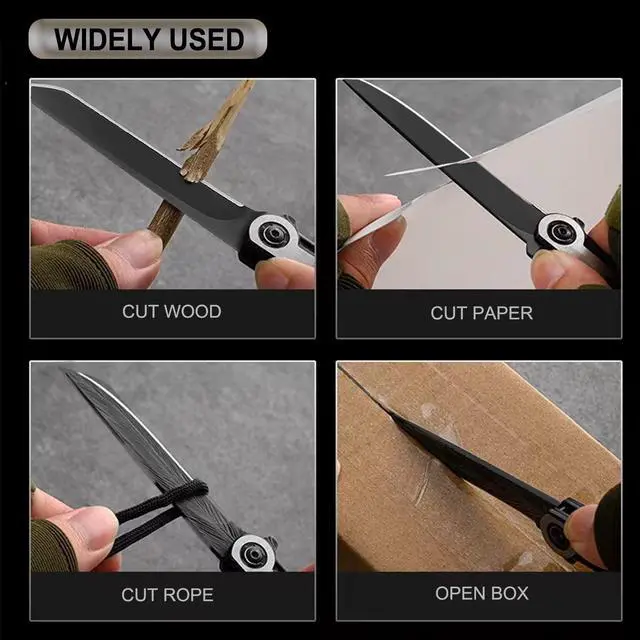 WIDELY USED

CUT WOOD

CUT PAPER

CUT ROPE

OPEN BOX