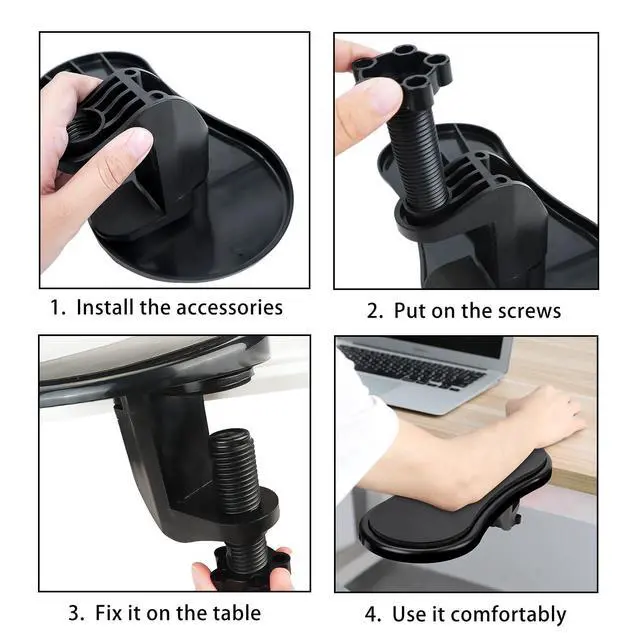 1. Install the accessories

2. Put on the screws

3. Fix it on the table

4. Use it comfortably