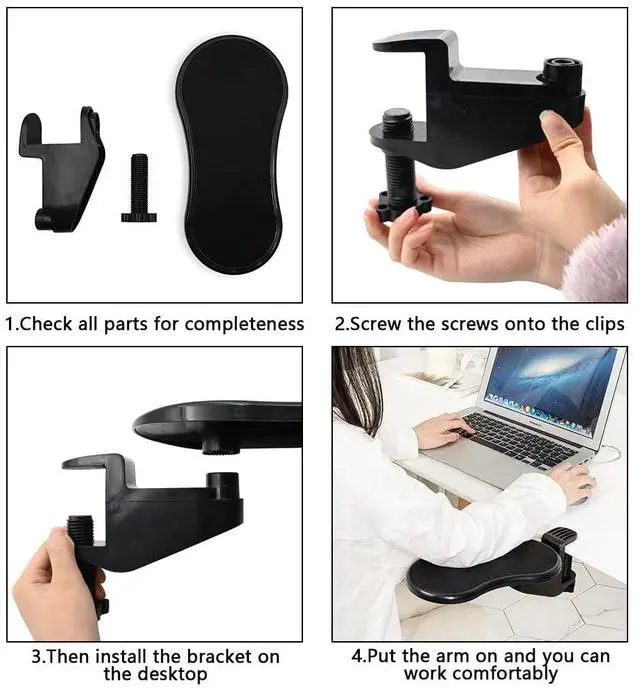 1.Check all parts for completeness

2.Screw the screws onto the clips

3.Then install the bracket on the desktop

4.Put the arm on and you can work comfortably