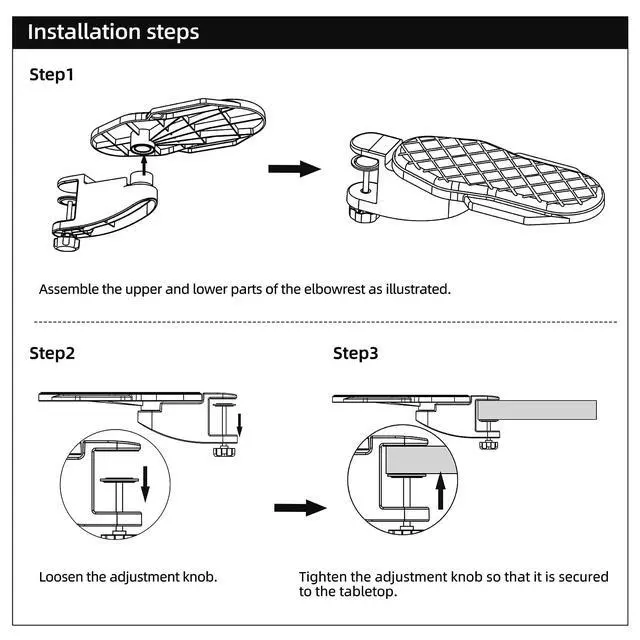 Installation steps

Step1

Assemble the upper and lower parts of the elbowrest as illustrated.

Step2

Loosen the adjustment knob.

Step3

Tighten the adjustment knob so that it is secured to the tabletop.