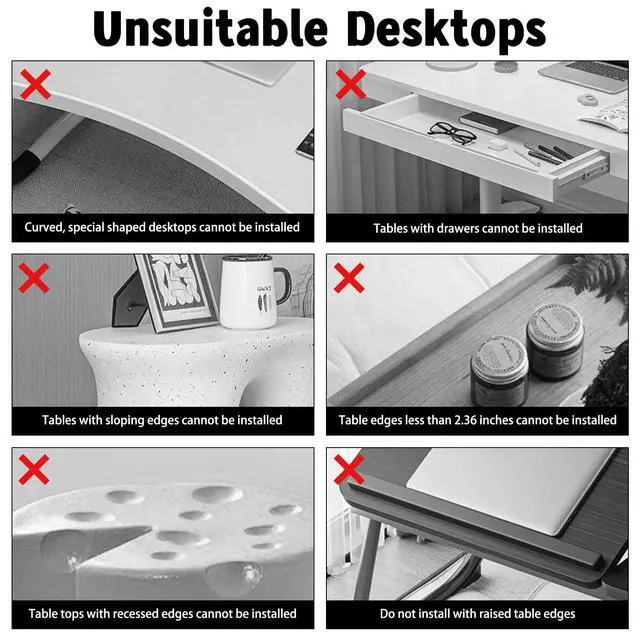 Unsuitable Desktops

Curved, special shaped desktops cannot be installed

Tables with drawers cannot be installed

Tables with sloping edges cannot be installed

Table edges less than 2.36 inches cannot be installed

Table tops with recessed edges cannot be installed

Do not install with raised table edges