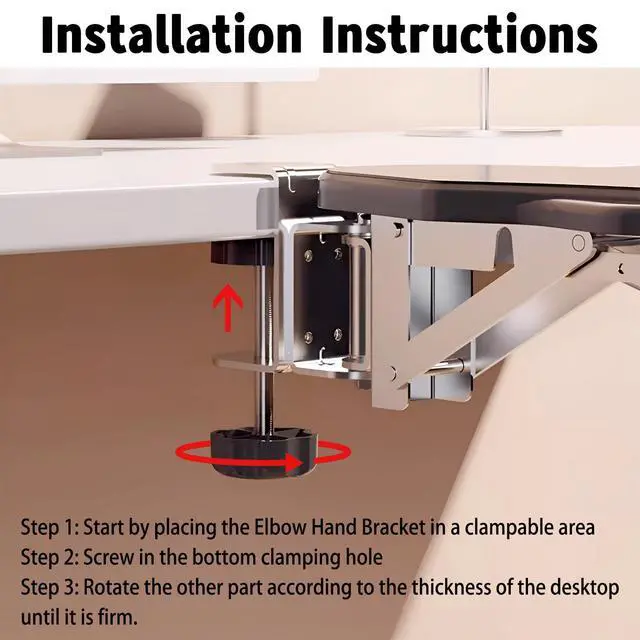 Installation Instructions

Step 1: Start by placing the Elbow Hand Bracket in a clampable area
Step 2: Screw in the bottom clamping hole
Step 3: Rotate the other part according to the thickness of the desktop until it is firm.