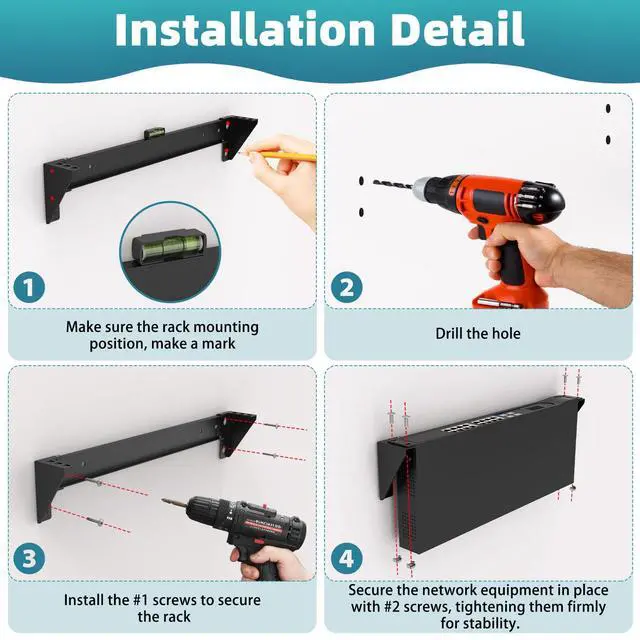 Installation Detail

1

Make sure the rack mounting position, make a mark

2

Drill the hole

3

Install the #1 screws to secure the rack

4

Secure the network equipment in place with #2 screws, tightening them firmly for stability.