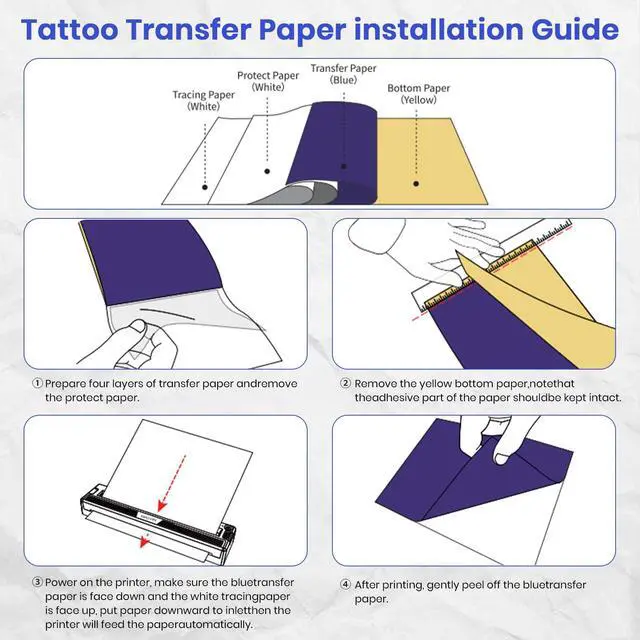 Tattoo Transfer Paper installation Guide

Tracing Paper (White)

Protect Paper (White)

Transfer Paper (Blue)

Bottom Paper (Yellow)

① Prepare four layers of transfer paper andremove the protect paper.

② Remove the yellow bottom paper,notethat theadhesive part of the paper shouldbe kept intact.

③ Power on the printer, make sure the bluetransfer paper is face down and the white tracingpaper is face up, put paper downward to inletthen the printer will feed the paperautomatically.

④ After printing, gently peel off the bluetransfer paper.