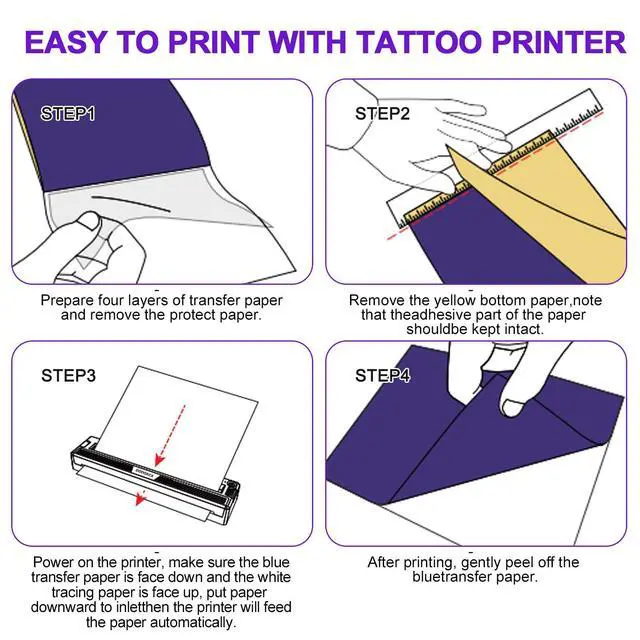 EASY TO PRINT WITH TATTOO PRINTER

STEP1

Prepare four layers of transfer paper and remove the protect paper.

STEP2

Remove the yellow bottom paper,note that theadhesive part of the paper shouldbe kept intact.

STEP3

Power on the printer, make sure the blue transfer paper is face down and the white tracing paper is face up, put paper downward to inletthen the printer will feed the paper automatically.

STEP4

After printing, gently peel off the bluetransfer paper.