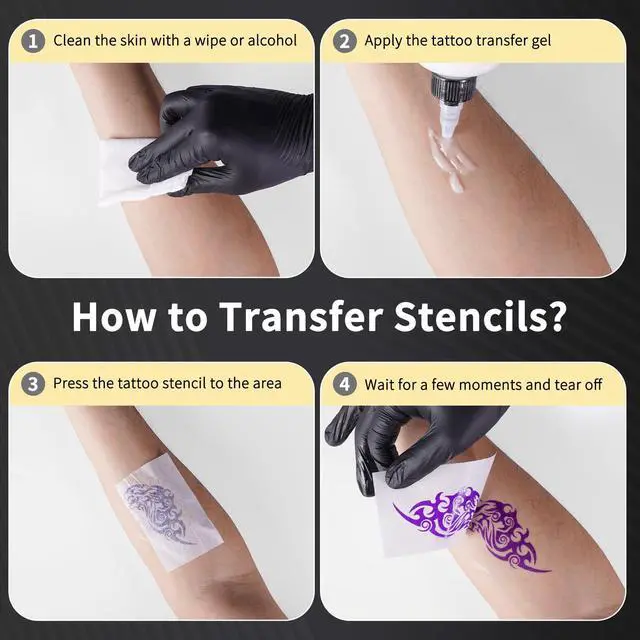 1 Clean the skin with a wipe or alcohol

2 Apply the tattoo transfer gel

How to Transfer Stencils?

3 Press the tattoo stencil to the area

4 Wait for a few moments and tear off