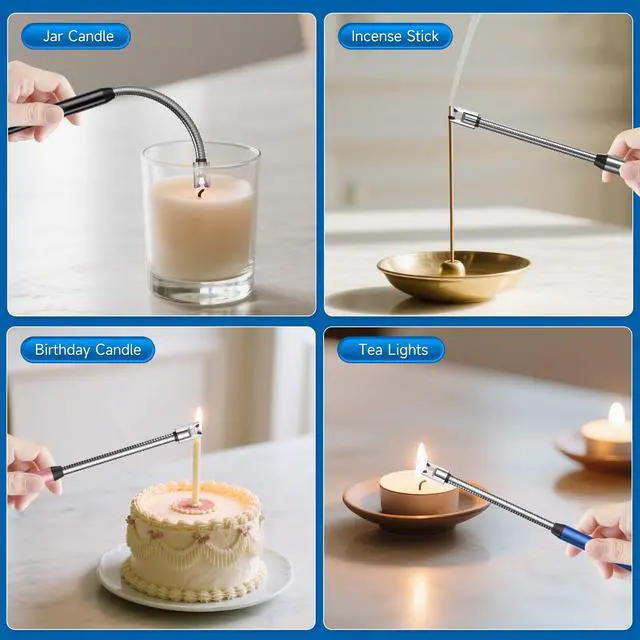 Jar Candle

Incense Stick

Birthday Candle

Tea Lights