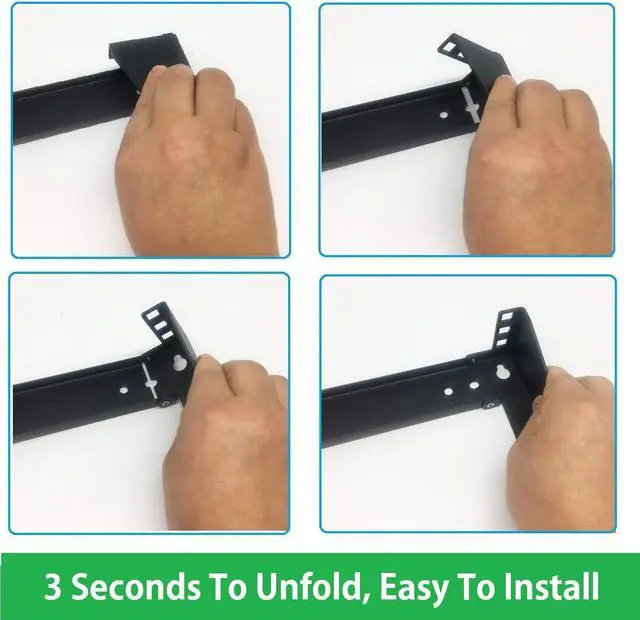 3 Seconds To Unfold, Easy To Install