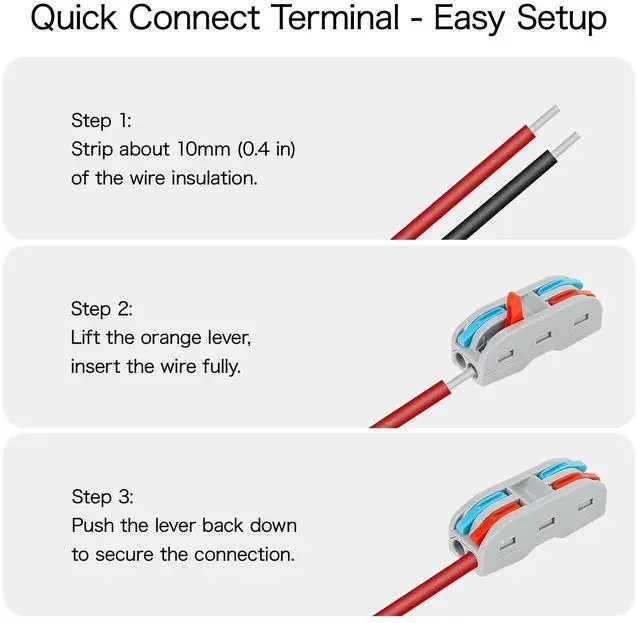 Quick Connect Terminal - Easy Setup

Step 1:
Strip about 10mm (0.4 in) of the wire insulation.

Step 2:
Lift the orange lever, insert the wire fully.

Step 3:
Push the lever back down to secure the connection.