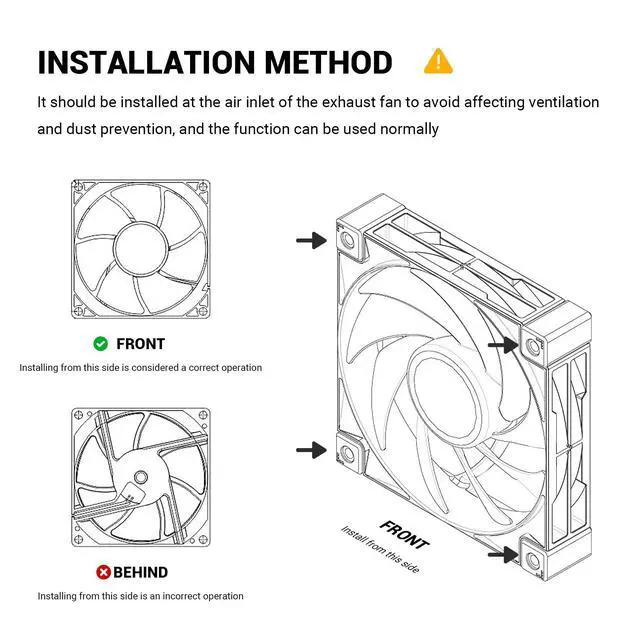 INSTALLATION METHOD

It should be installed at the air inlet of the exhaust fan to avoid affecting ventilation and dust prevention, and the function can be used normally

FRONT

Installing from this side is considered a correct operation

BEHIND

Installing from this side is an incorrect operation

FRONT

Install from this side