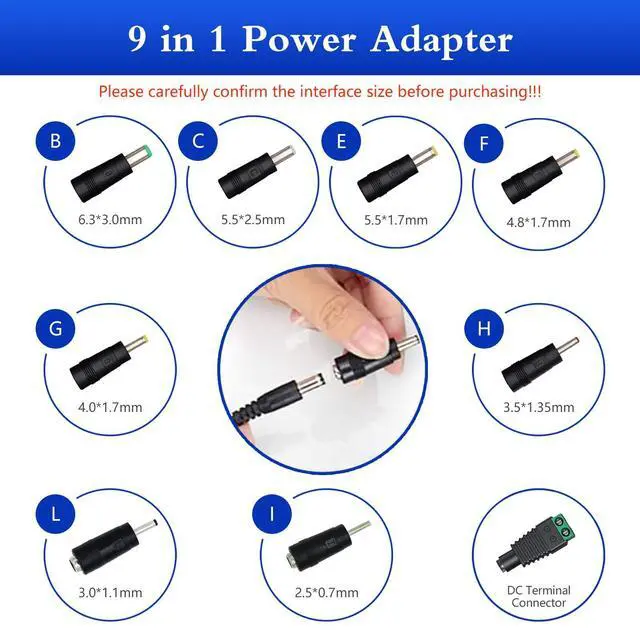 9 in 1 Power Adapter

Please carefully confirm the interface size before purchasing!!!

B
6.3*3.0mm

C
5.5*2.5mm

E
5.5*1.7mm

F
4.8*1.7mm

G
4.0*1.7mm

H
3.5*1.35mm

L
3.0*1.1mm

I
2.5*0.7mm

DC Terminal Connector