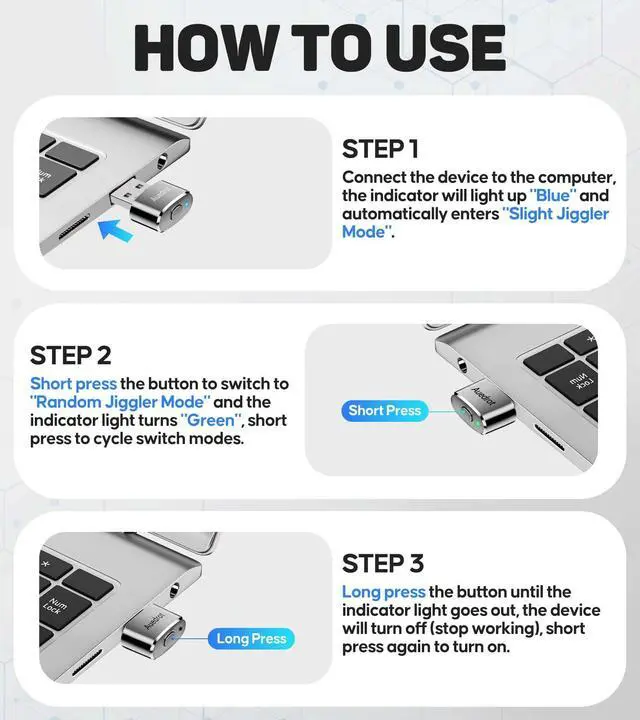 HOW TO USE

Num Lock

Auedrot

STEP 1

Connect the device to the computer, the indicator will light up "Blue" and automatically enters "Slight Jiggler Mode".

STEP 2

Short press the button to switch to "Random Jiggler Mode" and the indicator light turns "Green", short press to cycle switch modes.

Short Press

Auedrot

Num Lock

Num Lock

Auedrot

Long Press

STEP 3

Long press the button until the indicator light goes out, the device will turn off (stop working), short press again to turn on.