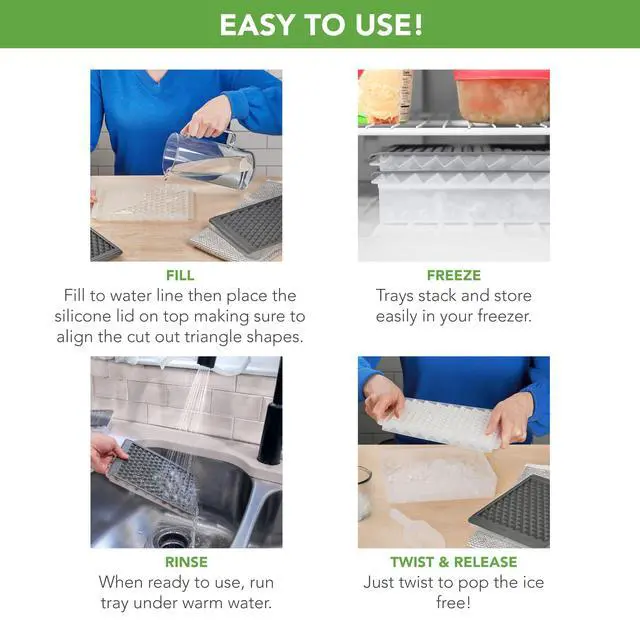 EASY TO USE!

FILL
Fill to water line then place the silicone lid on top making sure to align the cut out triangle shapes.

FREEZE
Trays stack and store easily in your freezer.

RINSE
When ready to use, run tray under warm water.

TWIST & RELEASE
Just twist to pop the ice free!