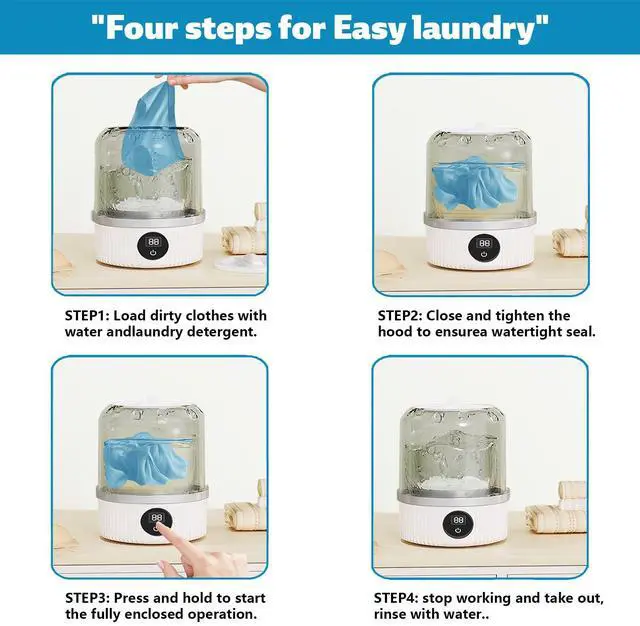 "Four steps for Easy laundry"

88

STEP1: Load dirty clothes with water andlaundry detergent.

88

STEP2: Close and tighten the hood to ensurea watertight seal.

88

STEP3: Press and hold to start the fully enclosed operation.

88

STEP4: stop working and take out, rinse with water..