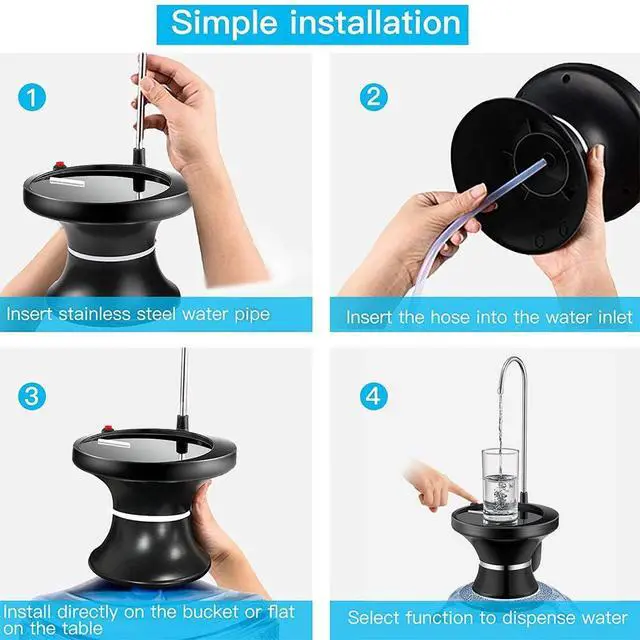 Simple installation

1

Insert stainless steel water pipe

2

Insert the hose into the water inlet

3

Install directly on the bucket or flat on the table

4

Select function to dispense water