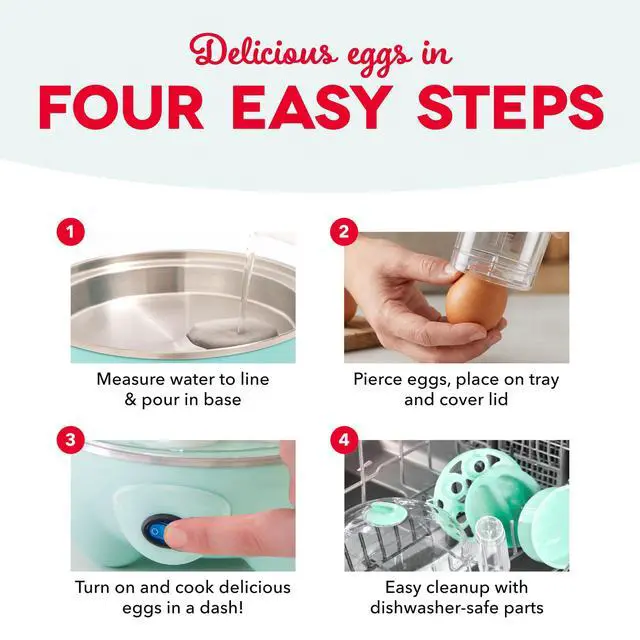 Delicious eggs in
FOUR EASY STEPS

1
Measure water to line & pour in base

2
Pierce eggs, place on tray and cover lid

3
Turn on and cook delicious eggs in a dash!

4
Easy cleanup with dishwasher-safe parts