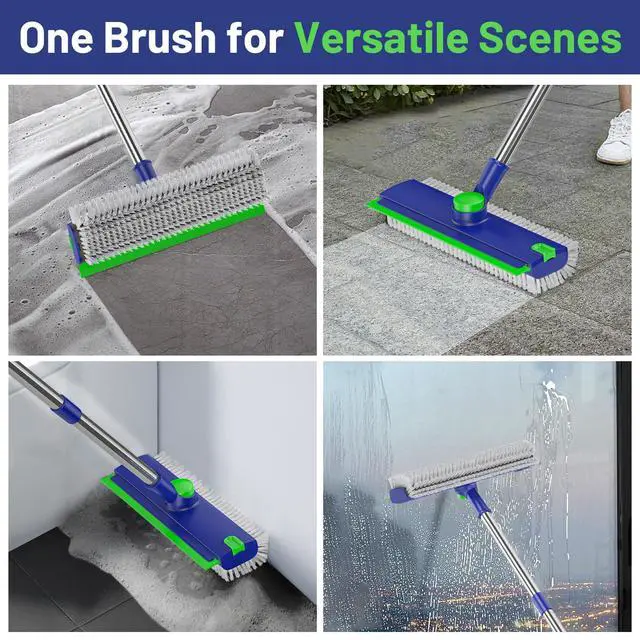 One Brush for Versatile Scenes