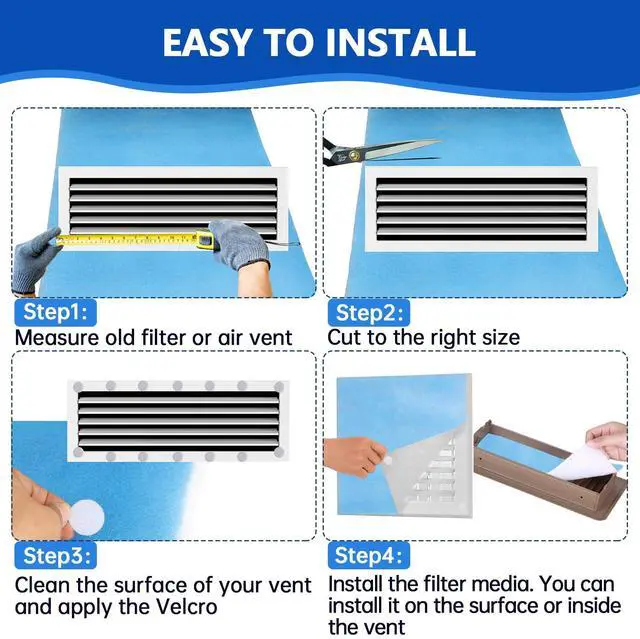 EASY TO INSTALL

Step1:
Measure old filter or air vent

Step2:
Cut to the right size

Step3:
Clean the surface of your vent and apply the Velcro

Step4:
Install the filter media. You can install it on the surface or inside the vent