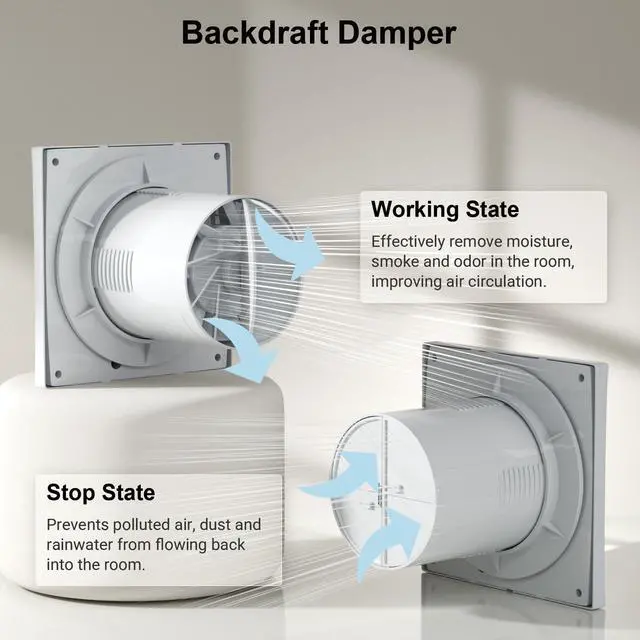 Backdraft Damper

Working State

Effectively remove moisture, smoke and odor in the room, improving air circulation.

Stop State

Prevents polluted air, dust and rainwater from flowing back into the room.