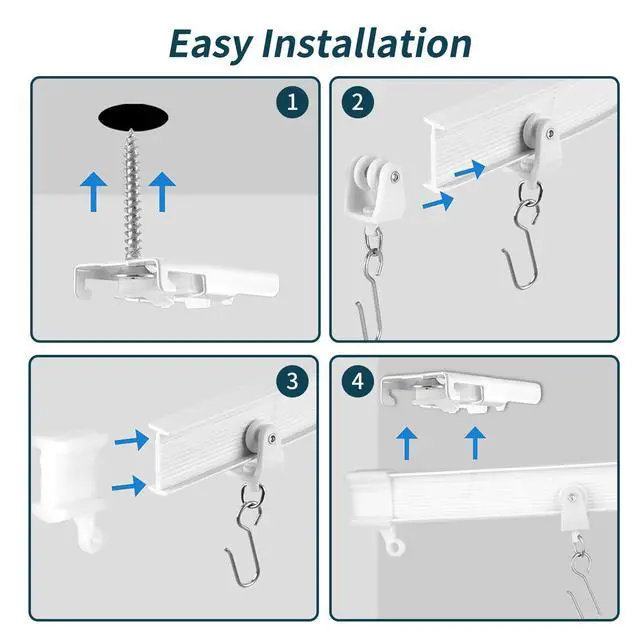 Easy Installation

1

2

3

4