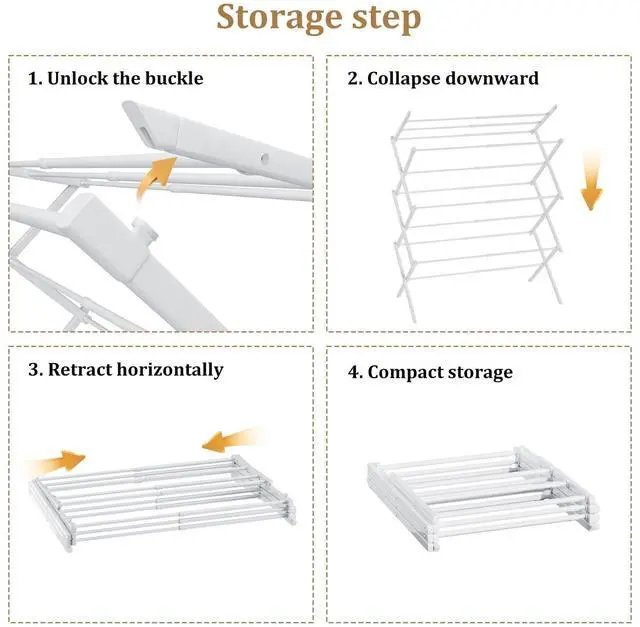 Storage step

1. Unlock the buckle

2. Collapse downward

3. Retract horizontally

4. Compact storage